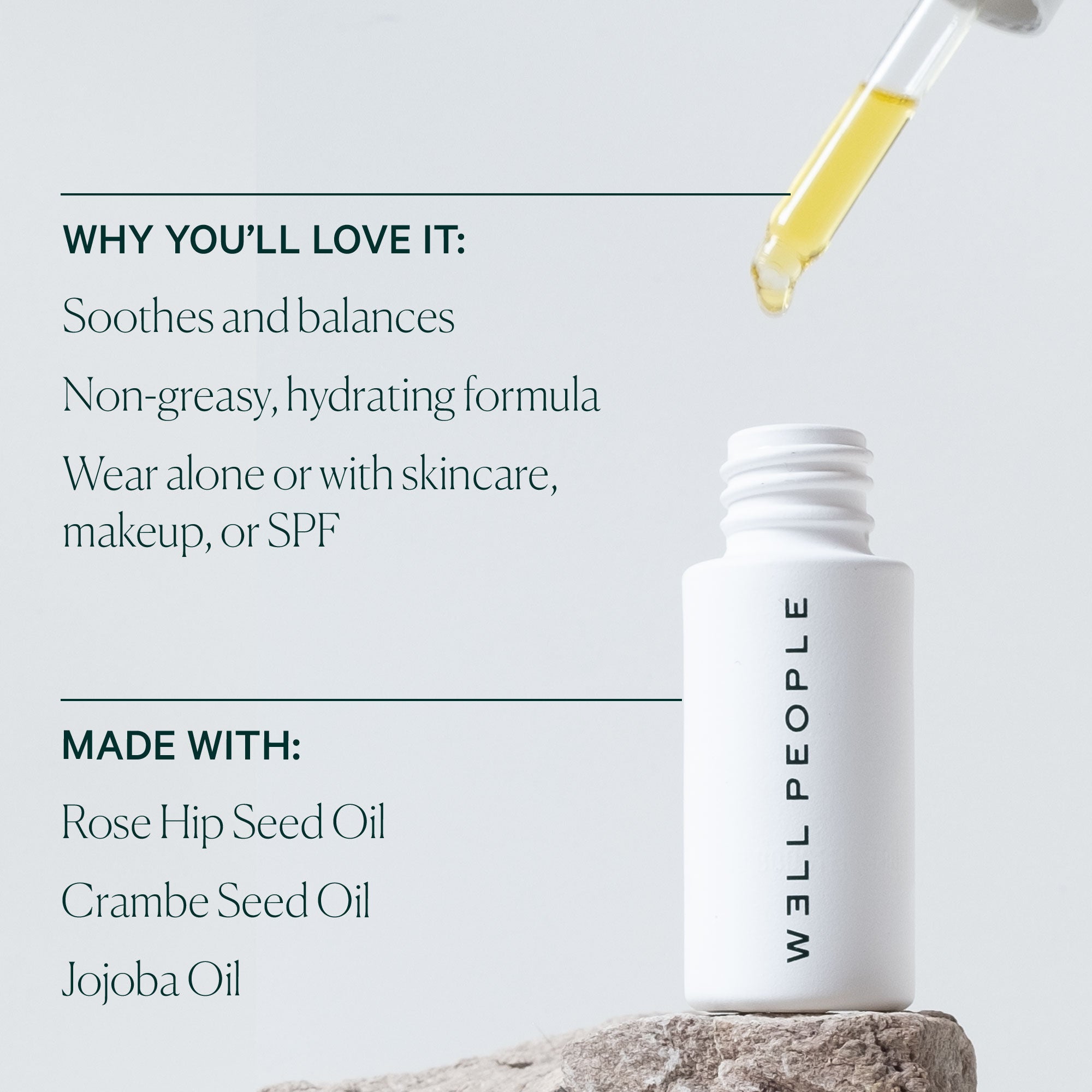 WHY YOU'LL LOVE IT:

Soothes and balances

Non-greasy, hydrating formula

Wear alone or with skincare, makeup, or SPF

MADE WITH:

Rose Hip Seed Oil

Crambe Seed Oil

Jojoba Oil

WƎLL PEOPLE